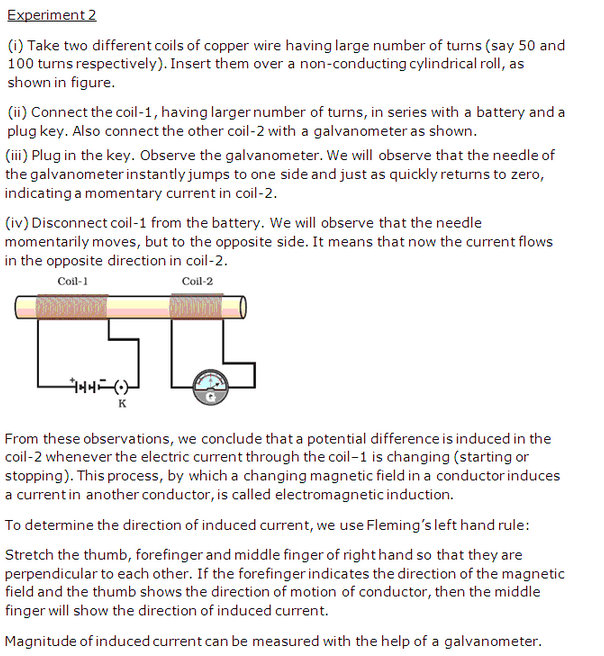 Experiment 2

(i) Take two different coils of copper wire having large number of turns (say 50 and 100 turns respectively). Insert them over a non-conducting cylindrical roll, as shown in figure.

(ii) Connect the coil-1, having larger number of turns, in series with a battery and a plug key. Also connect the other coil-2 with a galvanometer as shown.

(iii) Plug in the key. Observe the galvanometer. We will observe that the needle of the galvanometer instantly jumps to one side and just as quickly returns to zero, indicating a momentary current in coil-2.

(iv) Disconnect coil-1 from the battery. We will observe that the needle momentarily moves, but to the opposite side. It means that now the current flows in the opposite direction in coil-2.

Coil-1

Coil-2

K

G

From these observations, we conclude that a potential difference is induced in the coil-2 whenever the electric current through the coil–1 is changing (starting or stopping). This process, by which a changing magnetic field in a conductor induces a current in another conductor, is called electromagnetic induction.

To determine the direction of induced current, we use Fleming's left hand rule:

Stretch the thumb, forefinger and middle finger of right hand so that they are perpendicular to each other. If the forefinger indicates the direction of the magnetic field and the thumb shows the direction of motion of conductor, then the middle finger will show the direction of induced current.

Magnitude of induced current can be measured with the help of a galvanometer.