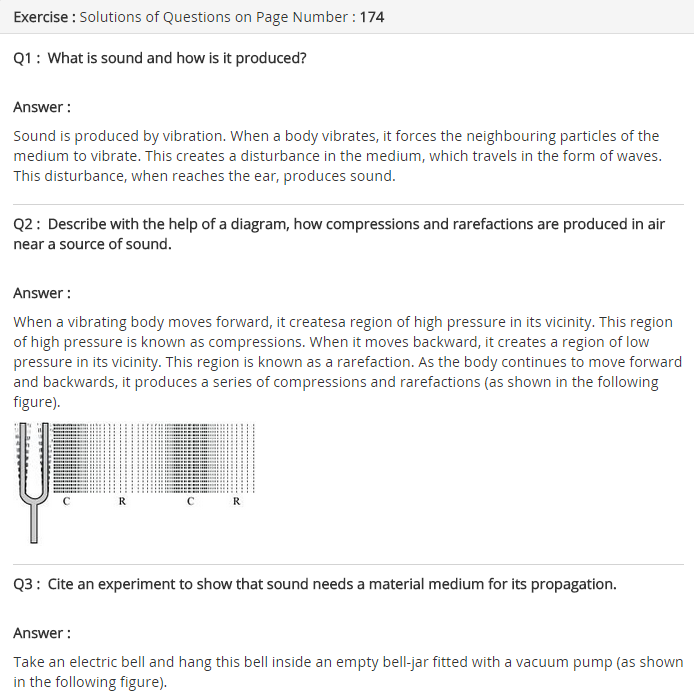 Exercise : Solutions of Questions on Page Number : 174

Q1 : What is sound and how is it produced?

Answer :

Sound is produced by vibration. When a body vibrates, it forces the neighbouring particles of the medium to vibrate. This creates a disturbance in the medium, which travels in the form of waves. This disturbance, when reaches the ear, produces sound.

Q2 : Describe with the help of a diagram, how compressions and rarefactions are produced in air near a source of sound.

Answer :

When a vibrating body moves forward, it createsa region of high pressure in its vicinity. This region of high pressure is known as compressions. When it moves backward, it creates a region of low pressure in its vicinity. This region is known as a rarefaction. As the body continues to move forward and backwards, it produces a series of compressions and rarefactions (as shown in the following figure).

C R C R

Q3 : Cite an experiment to show that sound needs a material medium for its propagation.

Answer :

Take an electric bell and hang this bell inside an empty bell-jar fitted with a vacuum pump (as shown in the following figure).