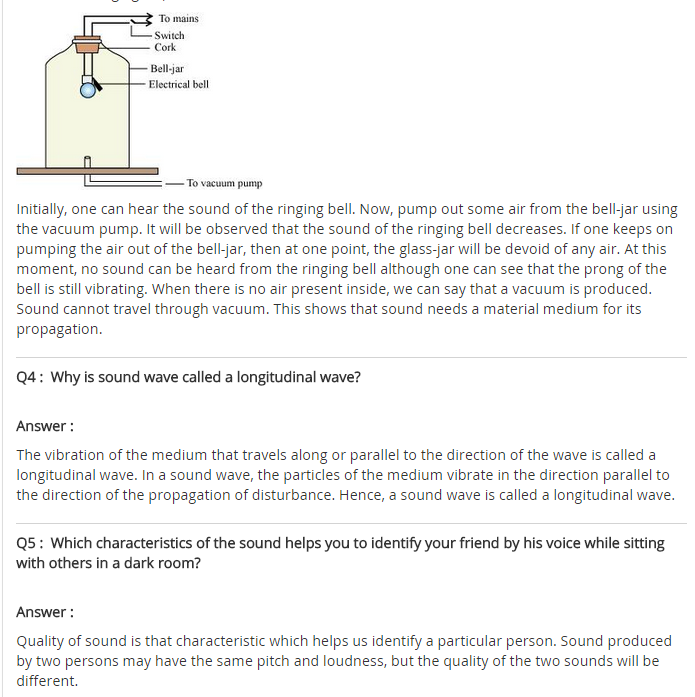 To mains
Switch
Cork
Bell-jar
Electrical bell
To vacuum pump

Initially, one can hear the sound of the ringing bell. Now, pump out some air from the bell-jar using the vacuum pump. It will be observed that the sound of the ringing bell decreases. If one keeps on pumping the air out of the bell-jar, then at one point, the glass-jar will be devoid of any air. At this moment, no sound can be heard from the ringing bell although one can see that the prong of the bell is still vibrating. When there is no air present inside, we can say that a vacuum is produced. Sound cannot travel through vacuum. This shows that sound needs a material medium for its propagation.

Q4 : Why is sound wave called a longitudinal wave?

Answer :

The vibration of the medium that travels along or parallel to the direction of the wave is called a longitudinal wave. In a sound wave, the particles of the medium vibrate in the direction parallel to the direction of the propagation of disturbance. Hence, a sound wave is called a longitudinal wave.

Q5 : Which characteristics of the sound helps you to identify your friend by his voice while sitting with others in a dark room?

Answer :

Quality of sound is that characteristic which helps us identify a particular person. Sound produced by two persons may have the same pitch and loudness, but the quality of the two sounds will be different.